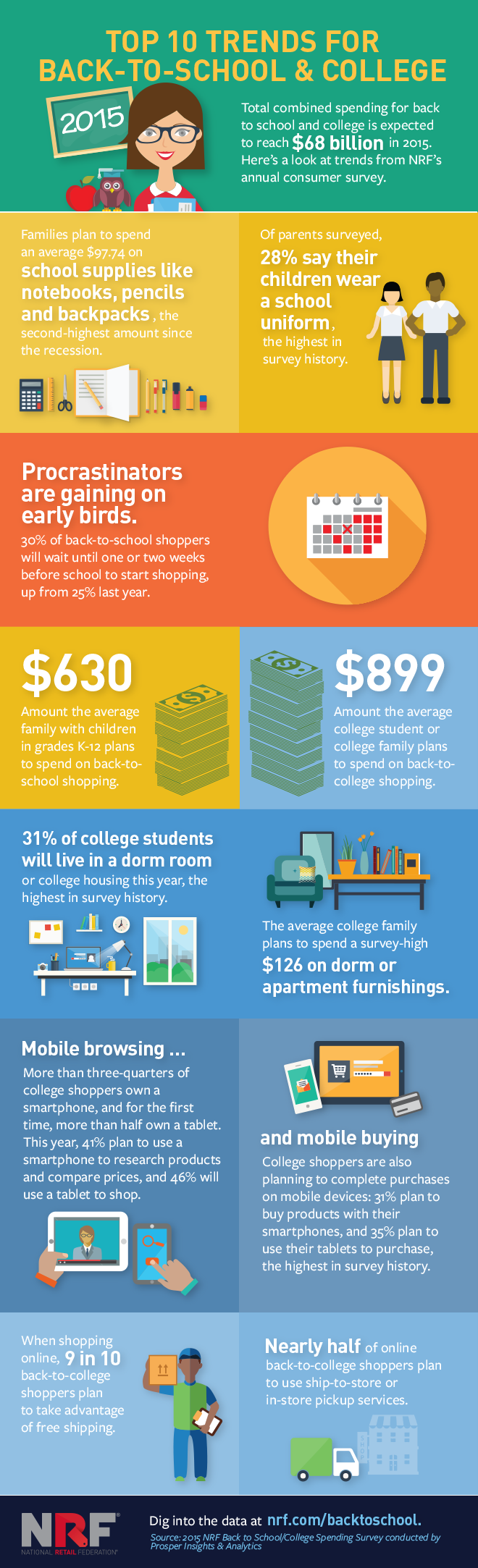 TOP 10 TRENDS FOR BACK-TO-SCHOOL & COLLEGE

2015

Total combined spending for back to school and college is expected to reach $68 billion in 2015. Here's a look at trends from NRF's annual consumer survey.

Families plan to spend an average $97.74 on school supplies like notebooks, pencils and backpacks, the second-highest amount since the recession.

Of parents surveyed, 28% say their children wear a school uniform, the highest in survey history.

Procrastinators are gaining on early birds.

30% of back-to-school shoppers will wait until one or two weeks before school to start shopping, up from 25% last year.

$630

Amount the average family with children in grades K-12 plans to spend on back-to-school shopping.

$899

Amount the average college student or college family plans to spend on back-to-college shopping.

31% of college students will live in a dorm room or college housing this year, the highest in survey history.

The average college family plans to spend a survey-high $126 on dorm or apartment furnishings.

Mobile browsing ...

More than three-quarters of college shoppers own a smartphone, and for the first time, more than half own a tablet. This year, 41% plan to use a smartphone to research products and compare prices, and 46% will use a tablet to shop.

and mobile buying

College shoppers are also planning to complete purchases on mobile devices: 31% plan to buy products with their smartphones, and 35% plan to use their tablets to purchase, the highest in survey history.

When shopping online, 9 in 10 back-to-college shoppers plan to take advantage of free shipping.

Nearly half of online back-to-college shoppers plan to use ship-to-store or in-store pickup services.

NRF
NATIONAL RETAIL FEDERATION

Dig into the data at nrf.com/backtoschool.

Source: 2015 NRF Back to School/College Spending Survey conducted by Prosper Insights & Analytics